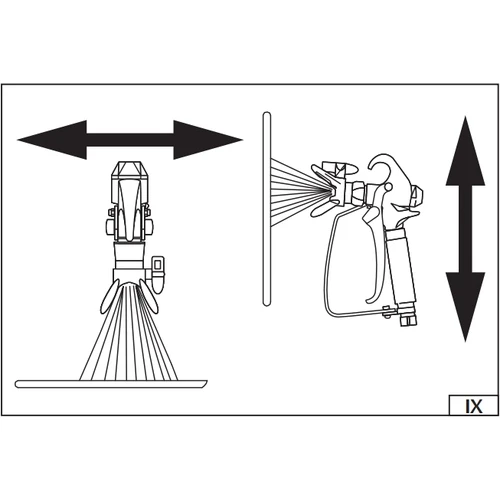 IX